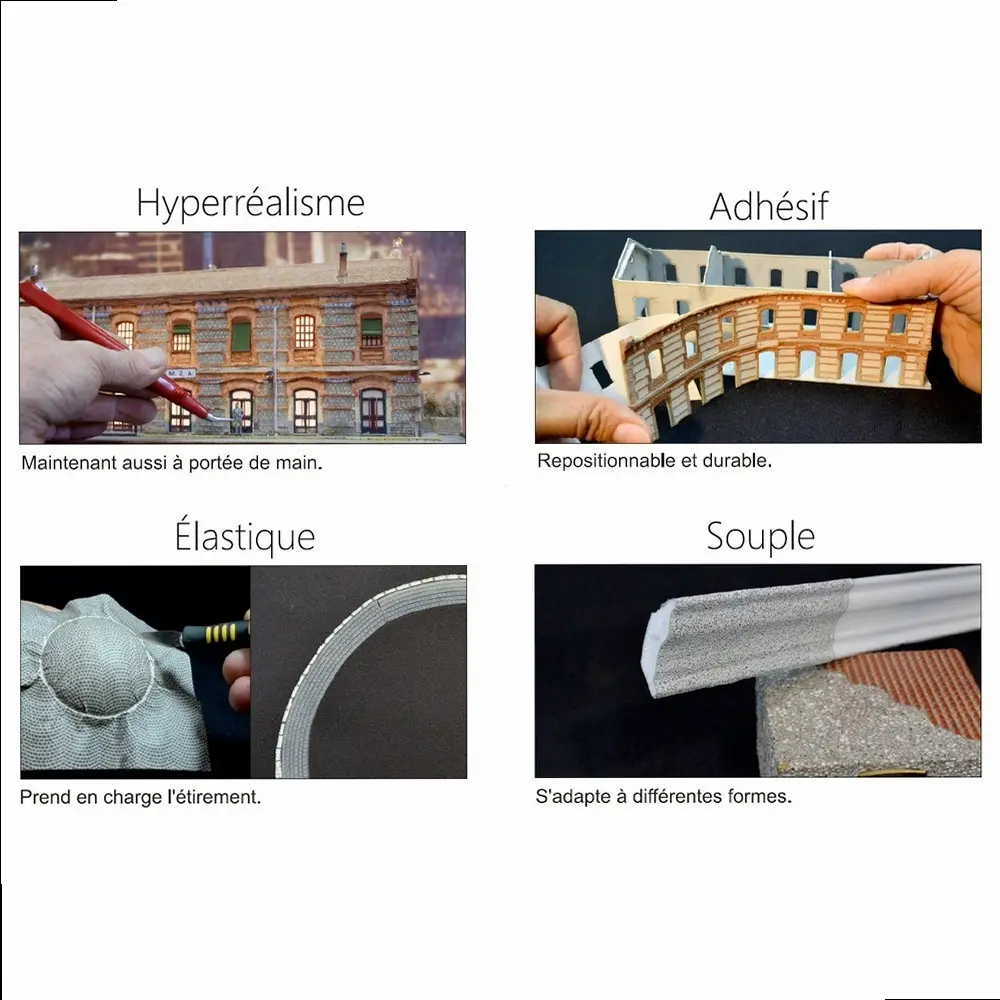 Hyperréalisme

Maintenant aussi à portée de main.

Adhésif

Repositionnable et durable.

Élastique

Prend en charge l'étirement.

Souple

S'adapte à différentes formes.