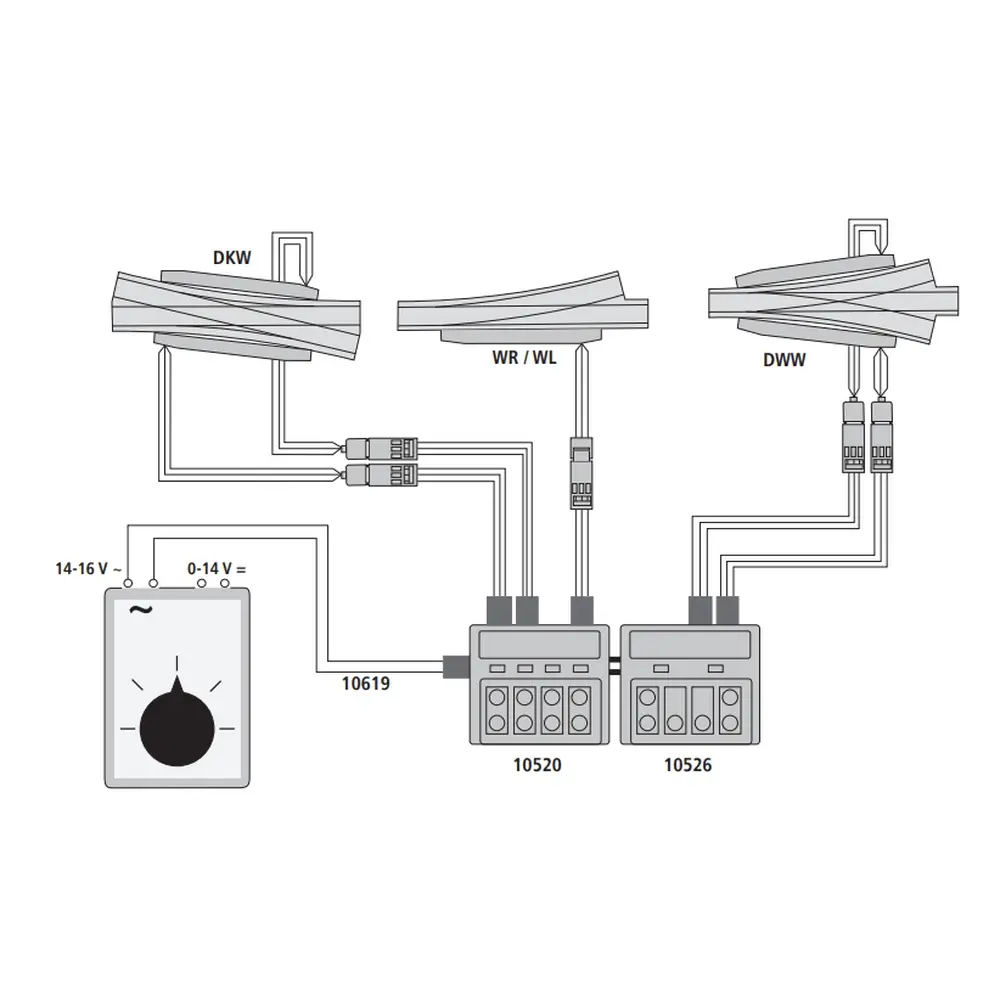 DKW

WR / WL

DWW

14-16 V ~

0-14 V =

~

10619

10520

10526