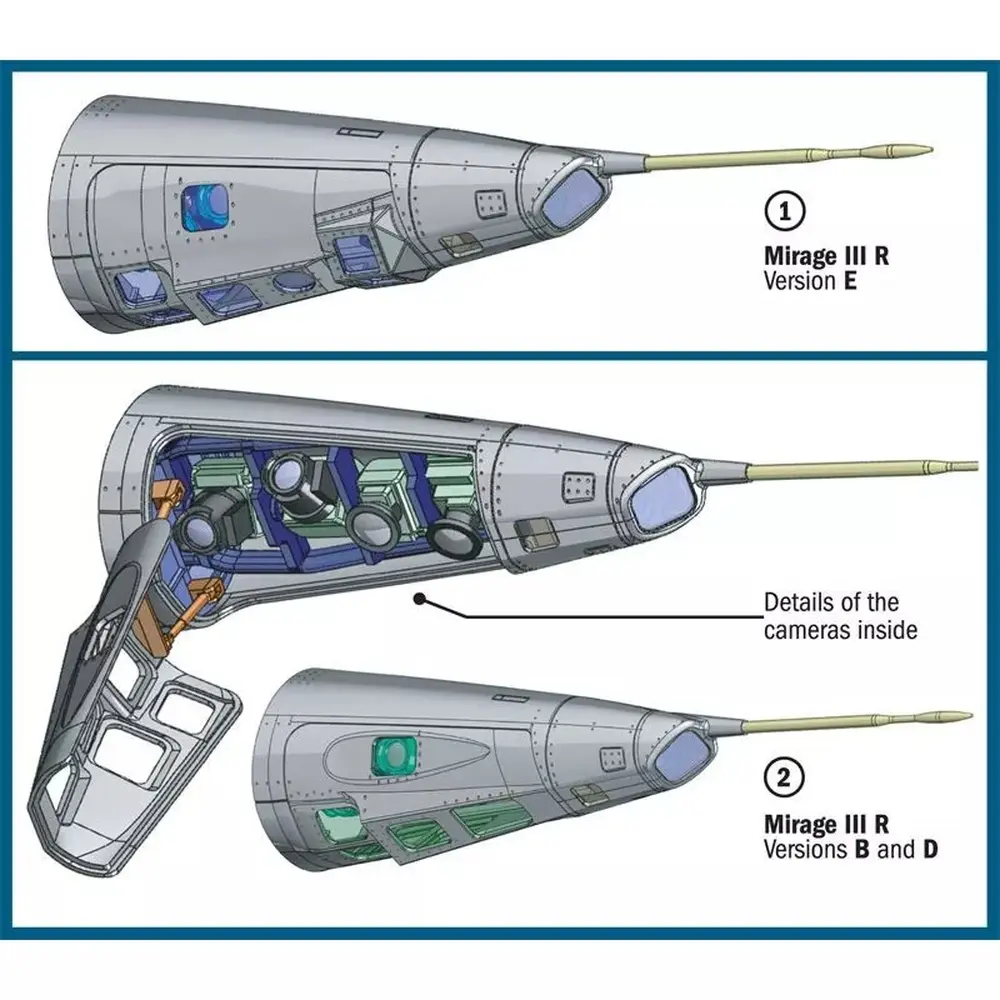 1
Mirage III R
Version E

Details of the cameras inside

2
Mirage III R
Versions B and D