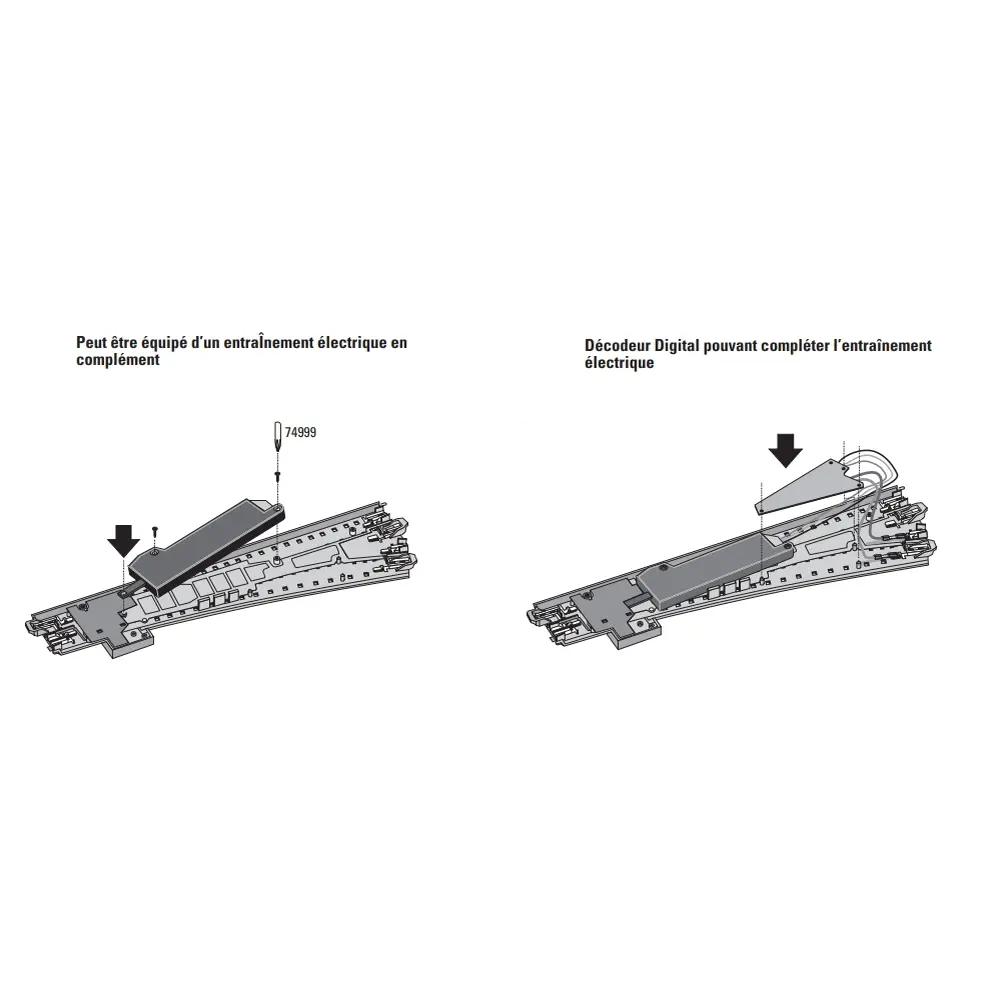 Peut être équipé d'un entraÎnement électrique en complément

74999

Décodeur Digital pouvant compléter l'entraînement électrique