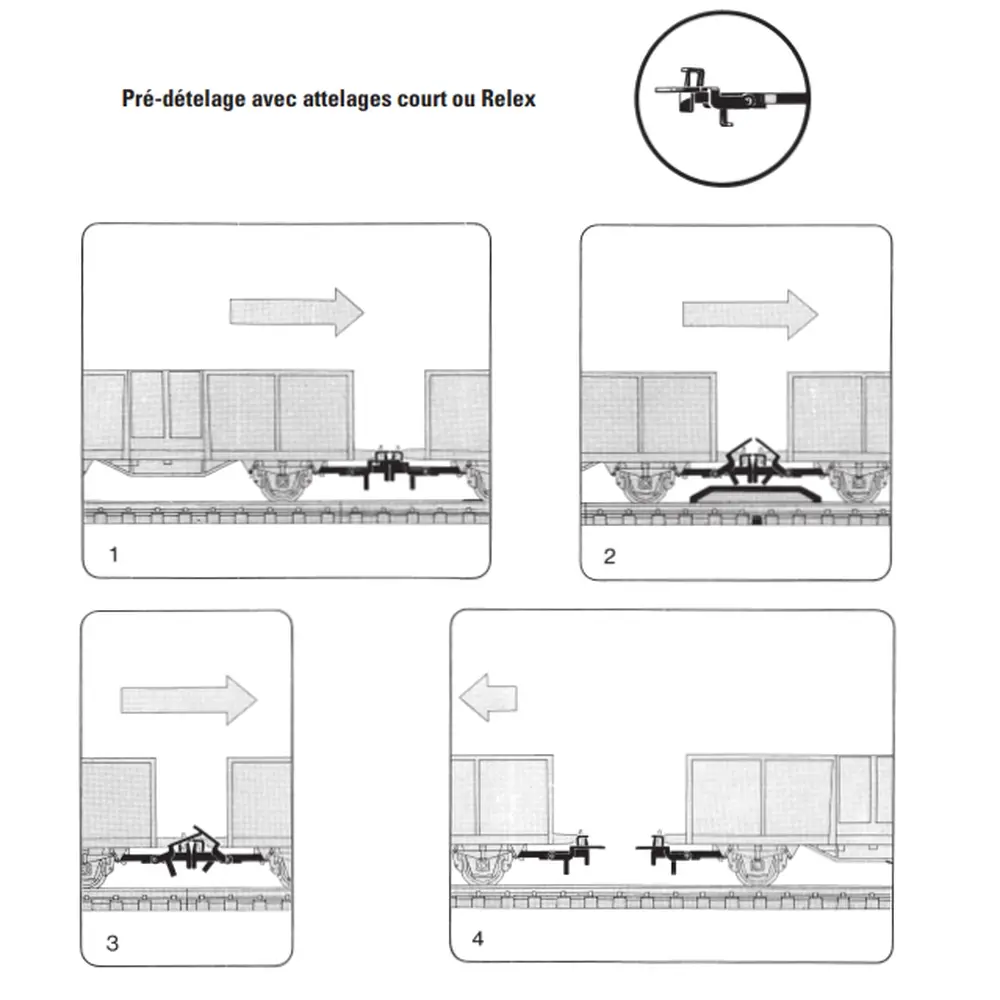 Pré-dételage avec attelages court ou Relex

1

2

3

4